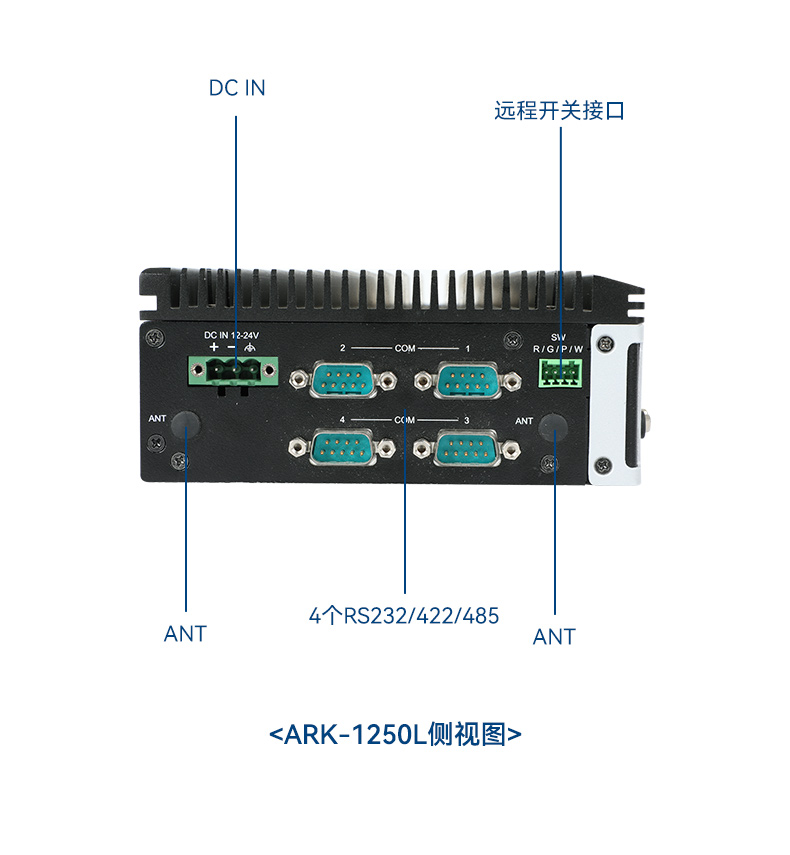 DC IN

远程开关接口

DC IN 12-24V
+ −

2 COM 1

SW
R / G / P / W

ANT

4 COM 3

ANT

ANT

4个RS232/422/485

ANT

<ARK-1250L侧视图>