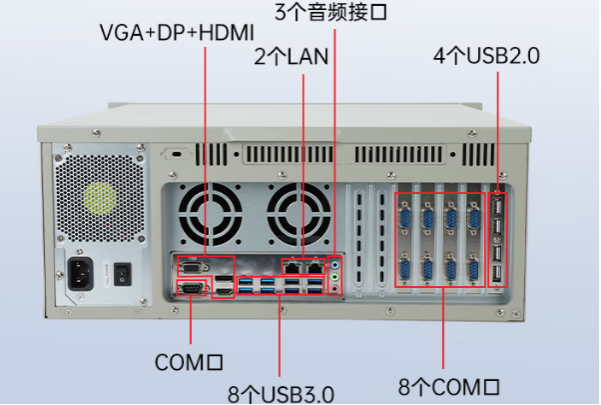 3个音频接口

VGA+DP+HDMI

2个LAN

4个USB2.0

COM口

8个USB3.0

8个COM口